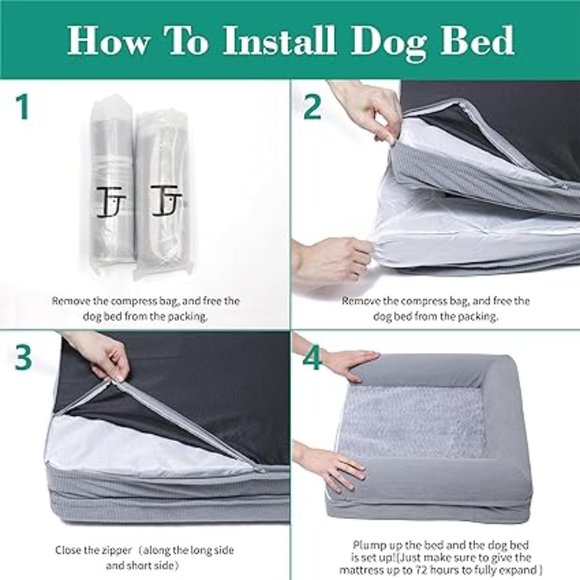 How To Install Dog Bed

1

Remove the compress bag, and free the dog bed from the packing.

2

Remove the compress bag, and free the dog bed from the packing.

3

Close the zipper （along the long side and short side）

4

Plump up the bed and the dog bed is set up!(Just make sure to give the mattress up to 72 hours to fully expand )